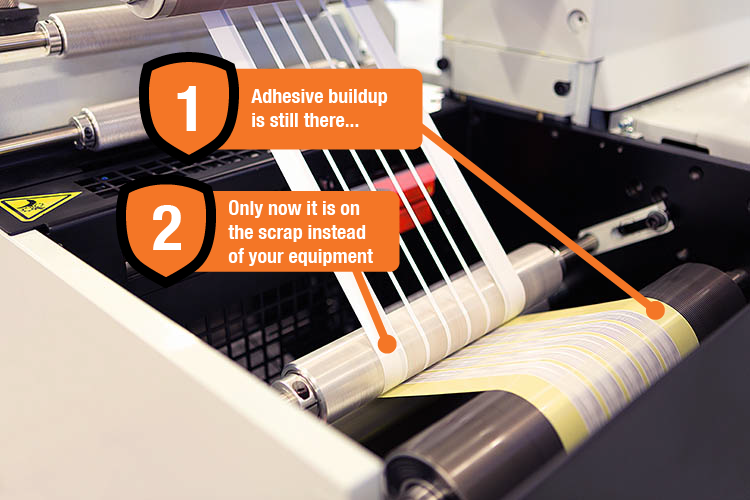 1

Adhesive buildup is still there...

2

Only now it is on the scrap instead of your equipment